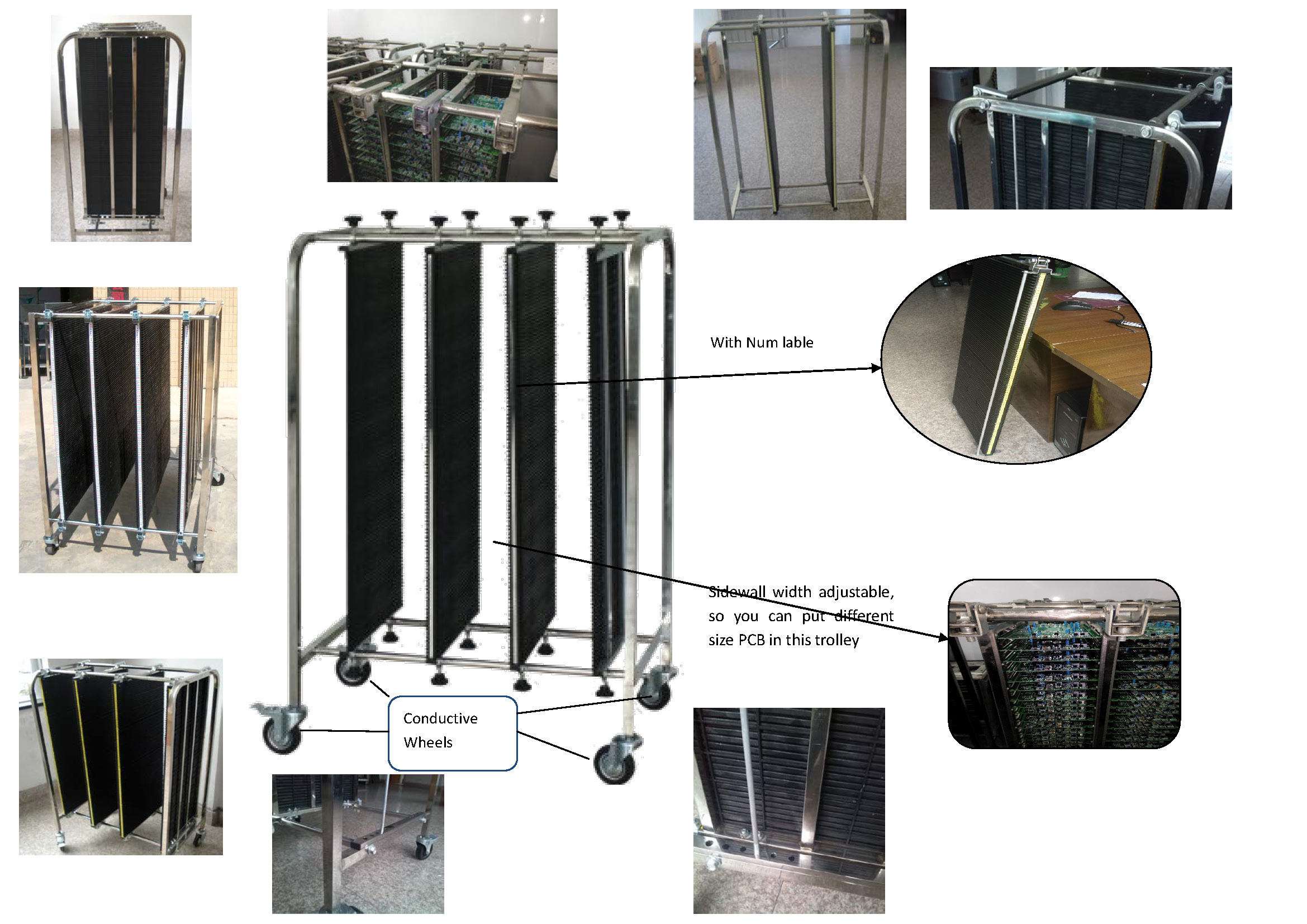 With Num lable

Sidewall width adjustable, so you can put different size PCB in this trolley

Conductive Wheels